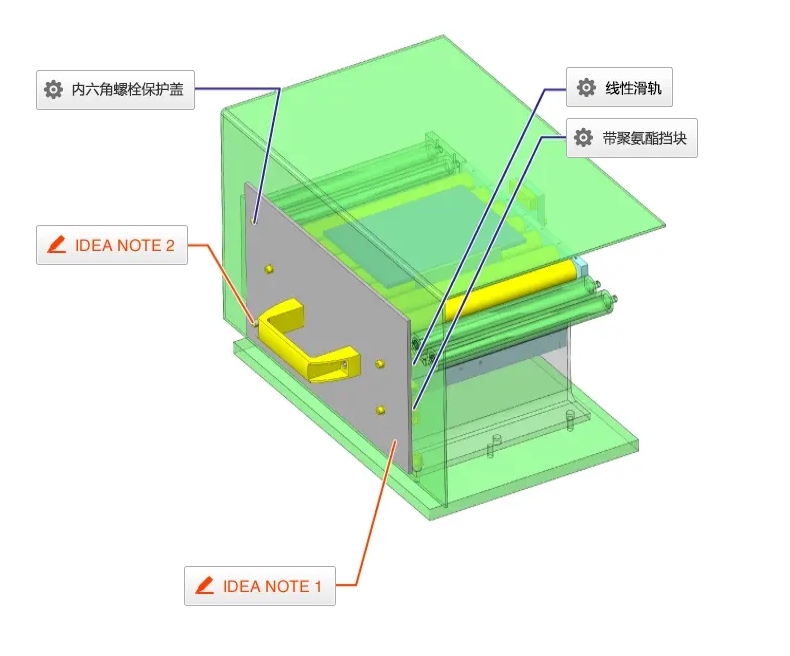 内六角螺栓保护盖

线性滑轨

带聚氨酯挡块

IDEA NOTE 2

IDEA NOTE 1